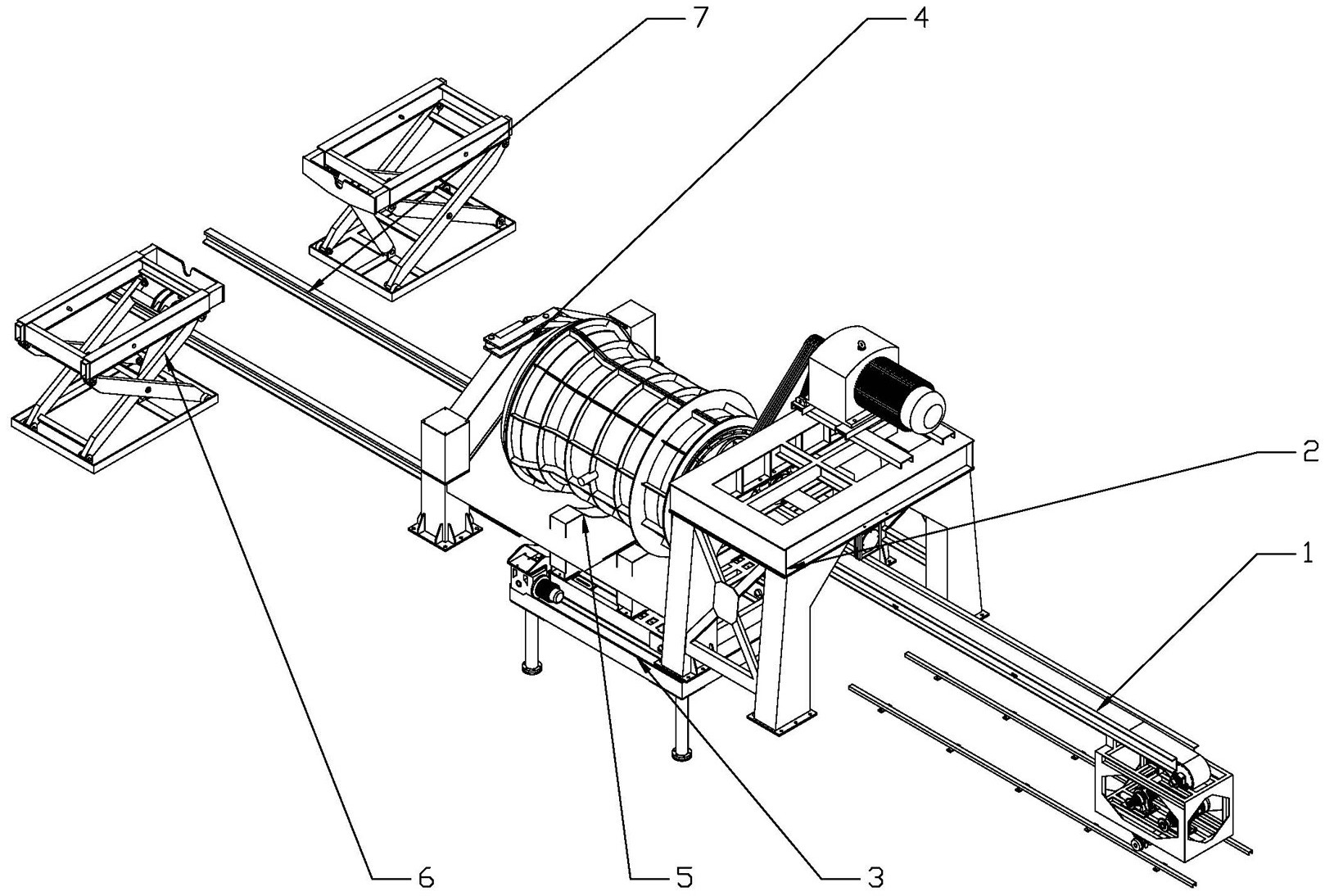 7
4
2
1
6
5
3