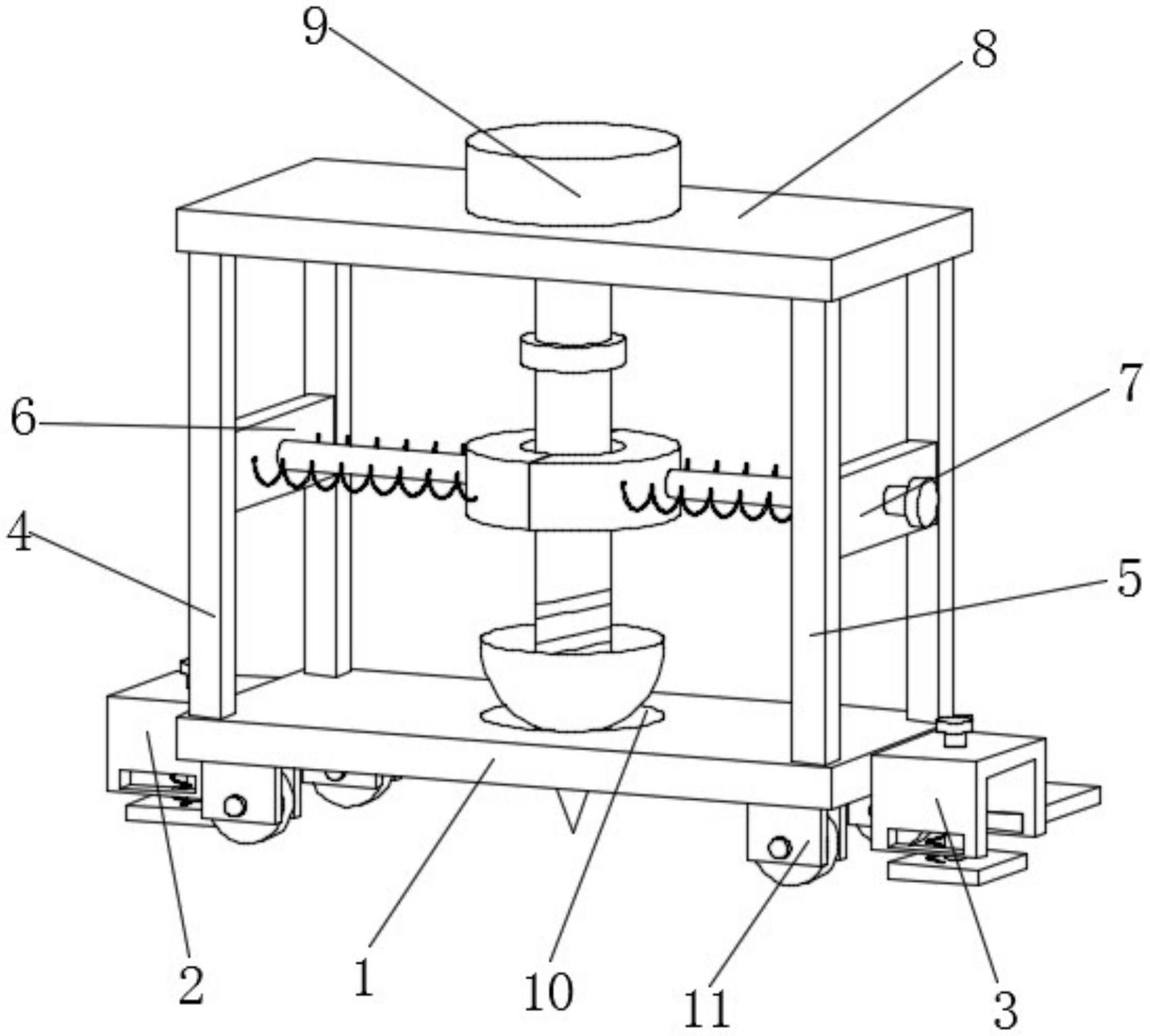 9
8
6
7
4
5
2
1
10
11
3